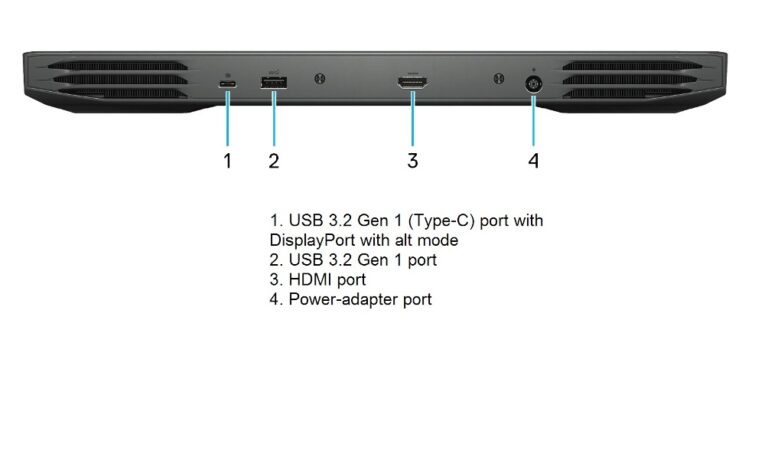 1 2 3 4

1. USB 3.2 Gen 1 (Type-C) port with DisplayPort with alt mode
2. USB 3.2 Gen 1 port
3. HDMI port
4. Power-adapter port