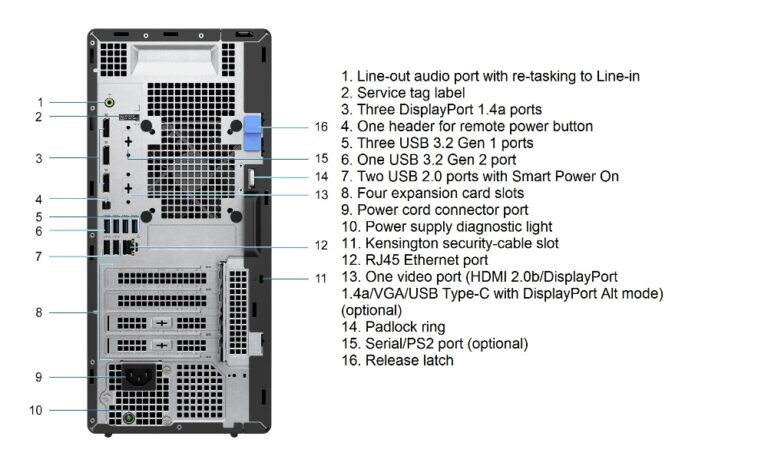 1
2
3
4
5
6
7
8
9
10
16
15
14
13
12
11

1. Line-out audio port with re-tasking to Line-in
2. Service tag label
3. Three DisplayPort 1.4a ports
4. One header for remote power button
5. Three USB 3.2 Gen 1 ports
6. One USB 3.2 Gen 2 port
7. Two USB 2.0 ports with Smart Power On
8. Four expansion card slots
9. Power cord connector port
10. Power supply diagnostic light
11. Kensington security-cable slot
12. RJ45 Ethernet port
13. One video port (HDMI 2.0b/DisplayPort 1.4a/VGA/USB Type-C with DisplayPort Alt mode) (optional)
14. Padlock ring
15. Serial/PS2 port (optional)
16. Release latch